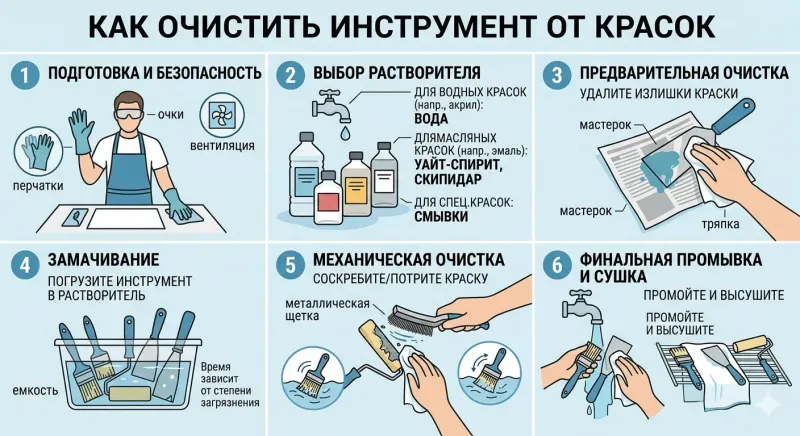 КАК ОЧИСТИТЬ ИНСТРУМЕНТ ОТ КРАСОК

1 ПОДГОТОВКА И БЕЗОПАСНОСТЬ

очки

вентиляция

перчатки

2 ВЫБОР РАСТВОРИТЕЛЯ

ДЛЯ ВОДНЫХ КРАСОК (напр., акрил): ВОДА

ДЛЯМАСЛЯНЫХ КРАСОК (напр., эмаль): УАЙТ-СПИРИТ, СКИПИДАР

ДЛЯ СПЕЦ.КРАСОК: СМЫВКИ

3 ПРЕДВАРИТЕЛЬНАЯ ОЧИСТКА

УДАЛИТЕ ИЗЛИШКИ КРАСКИ

мастерок

мастерок

тряпка

4 ЗАМАЧИВАНИЕ

ПОГРУЗИТЕ ИНСТРУМЕНТ В РАСТВОРИТЕЛЬ

емкость

Время зависит от степени загрязнения

5 МЕХАНИЧЕСКАЯ ОЧИСТКА

СОСКРЕБИТЕ/ПОТРИТЕ КРАСКУ

металлическая щетка

6 ФИНАЛЬНАЯ ПРОМЫВКА И СУШКА

ПРОМОЙТЕ И ВЫСУШИТЕ

ПРОМОЙТЕ И ВЫСУШИТЕ